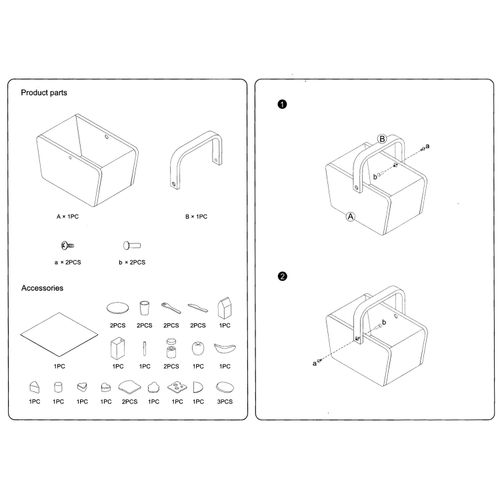 Product parts

A × 1PC

B × 1PC

a × 2PCS

b × 2PCS

Accessories

2PCS 2PCS 2PCS 2PCS 1PC

1PC

1PC 1PC 2PCS 1PC 1PC

1PC 1PC 1PC 1PC 2PCS 1PC 1PC 1PC 3PCS

1

B

a

b

A

2

b

a