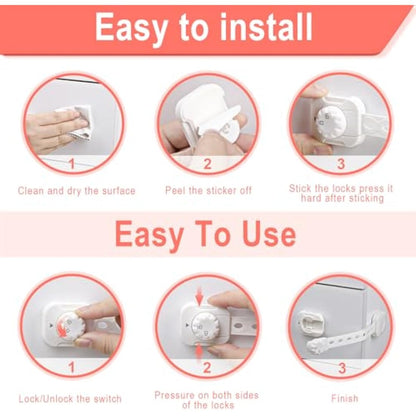 Easy to install

1
Clean and dry the surface

2
Peel the sticker off

3
Stick the locks press it hard after sticking

Easy To Use

1
Lock/Unlock the switch

2
Pressure on both sides of the locks

3
Finish