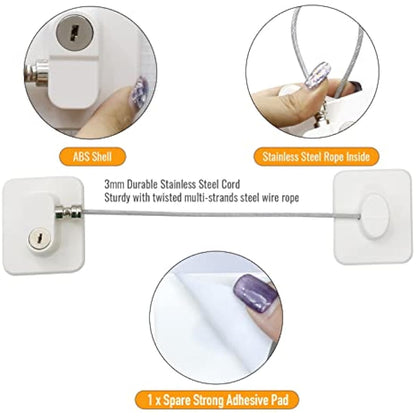 ABS Shell

Stainless Steel Rope Inside

3mm Durable Stainless Steel Cord
Sturdy with twisted multi-strands steel wire rope

1 x Spare Strong Adhesive Pad