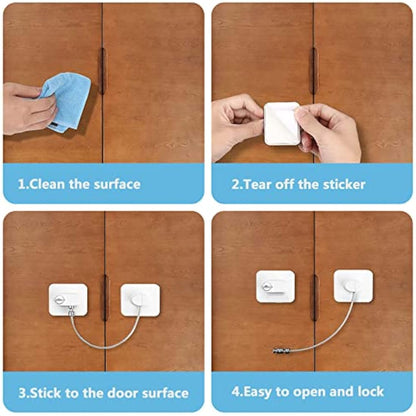 1.Clean the surface

2.Tear off the sticker

3.Stick to the door surface

4.Easy to open and lock