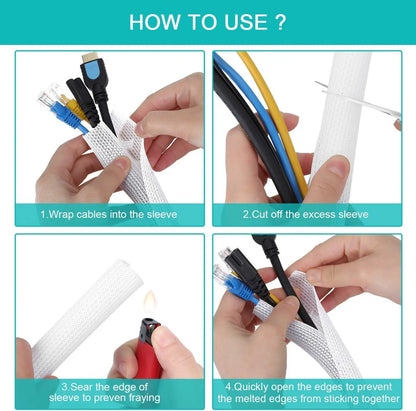 HOW TO USE ?

1.Wrap cables into the sleeve

2.Cut off the excess sleeve

3.Sear the edge of sleeve to preven fraying

4.Quickly open the edges to prevent the melted edges from sticking together