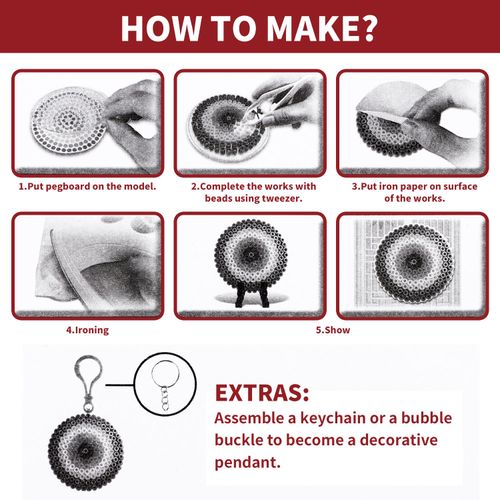 HOW TO MAKE?

1.Put pegboard on the model.

2.Complete the works with beads using tweezer.

3.Put iron paper on surface of the works.

4.Ironing

5.Show

EXTRAS:

Assemble a keychain or a bubble buckle to become a decorative pendant.